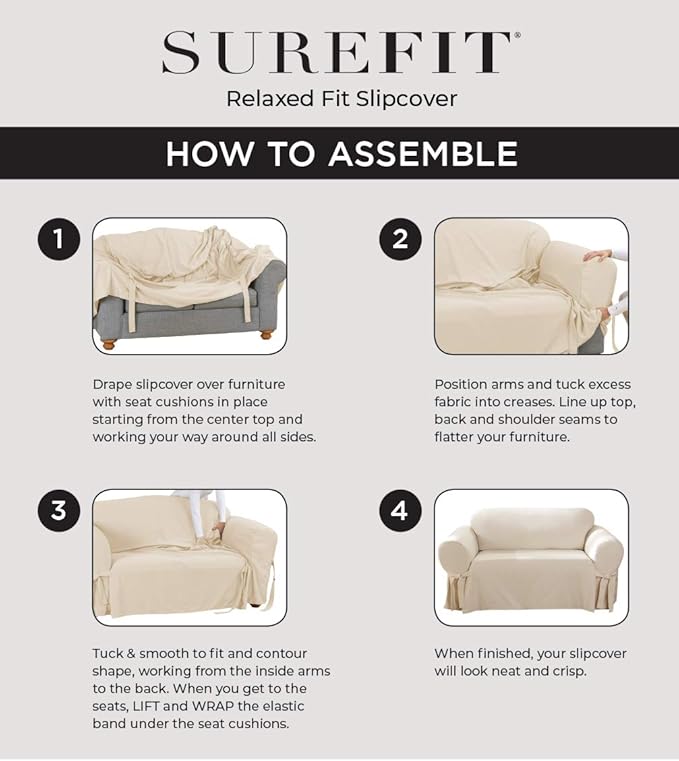 SUREFIT®
Relaxed Fit Slipcover

HOW TO ASSEMBLE

1

Drape slipcover over furniture with seat cushions in place starting from the center top and working your way around all sides.

2

Position arms and tuck excess fabric into creases. Line up top, back and shoulder seams to flatter your furniture.

3

Tuck & smooth to fit and contour shape, working from the inside arms to the back. When you get to the seats, LIFT and WRAP the elastic band under the seat cushions.

4

When finished, your slipcover will look neat and crisp.