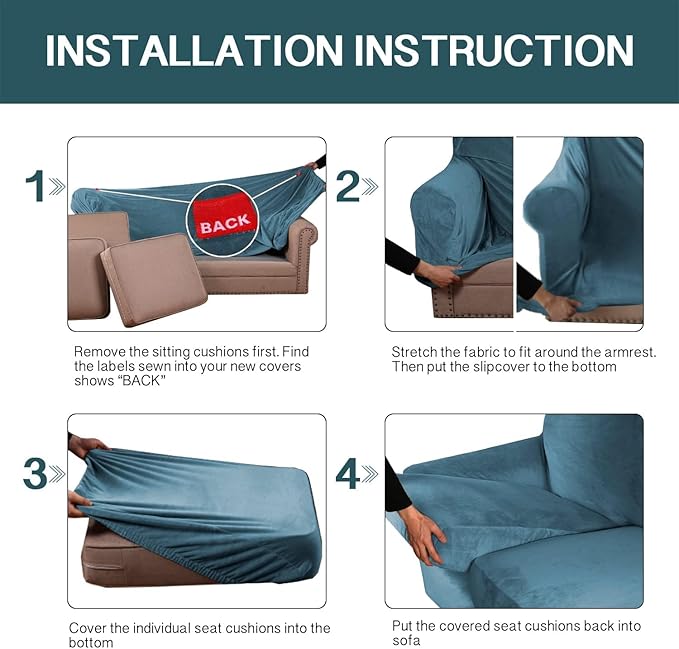 INSTALLATION INSTRUCTION

1

BACK

Remove the sitting cushions first. Find the labels sewn into your new covers shows "BACK"

2

Stretch the fabric to fit around the armrest. Then put the slipcover to the bottom

3

Cover the individual seat cushions into the bottom

4

Put the covered seat cushions back into sofa