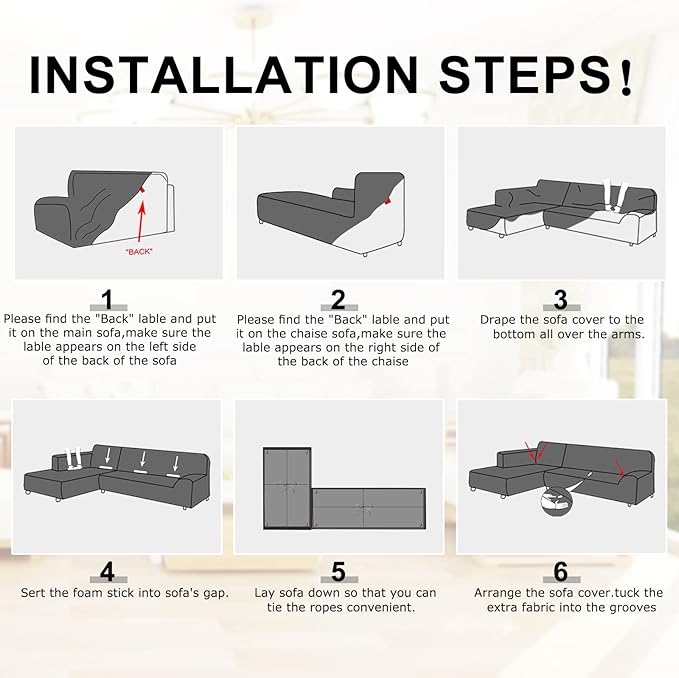 INSTALLATION STEPS!

"BACK"

1
Please find the "Back" lable and put it on the main sofa,make sure the lable appears on the left side of the back of the sofa

2
Please find the "Back" lable and put it on the chaise sofa,make sure the lable appears on the right side of the back of the chaise

3
Drape the sofa cover to the bottom all over the arms.

4
Sert the foam stick into sofa's gap.

5
Lay sofa down so that you can tie the ropes convenient.

6
Arrange the sofa cover.tuck the extra fabric into the grooves