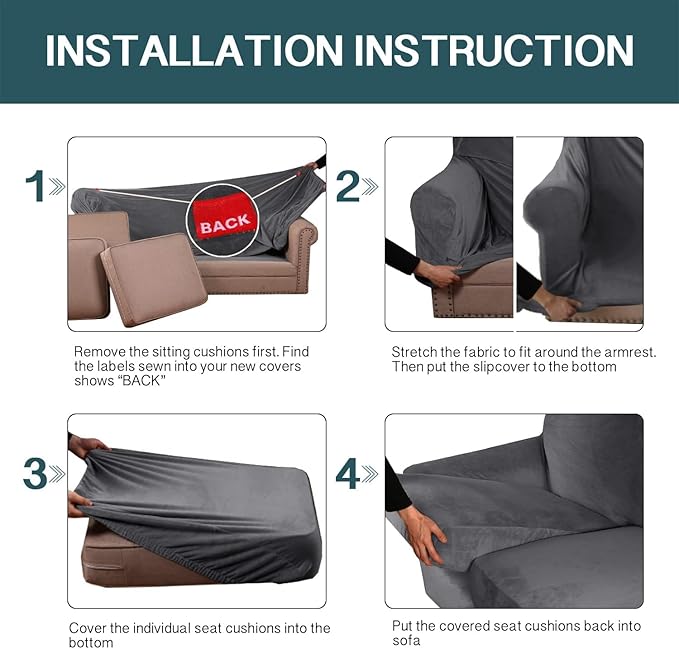 INSTALLATION INSTRUCTION

1

BACK

Remove the sitting cushions first. Find the labels sewn into your new covers shows "BACK"

2

Stretch the fabric to fit around the armrest. Then put the slipcover to the bottom

3

Cover the individual seat cushions into the bottom

4

Put the covered seat cushions back into sofa