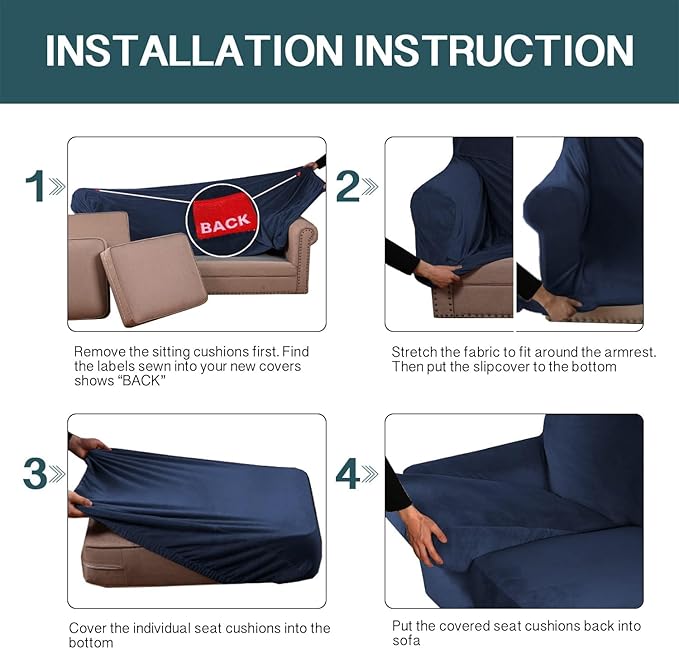 INSTALLATION INSTRUCTION

1

BACK

Remove the sitting cushions first. Find the labels sewn into your new covers shows "BACK"

2

Stretch the fabric to fit around the armrest. Then put the slipcover to the bottom

3

Cover the individual seat cushions into the bottom

4

Put the covered seat cushions back into sofa