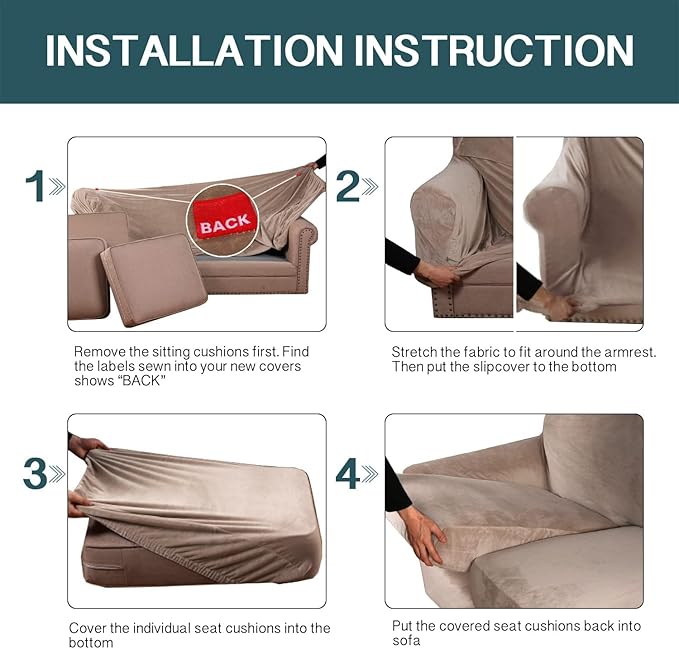 INSTALLATION INSTRUCTION

1

BACK

Remove the sitting cushions first. Find the labels sewn into your new covers shows "BACK"

2

Stretch the fabric to fit around the armrest. Then put the slipcover to the bottom

3

Cover the individual seat cushions into the bottom

4

Put the covered seat cushions back into sofa