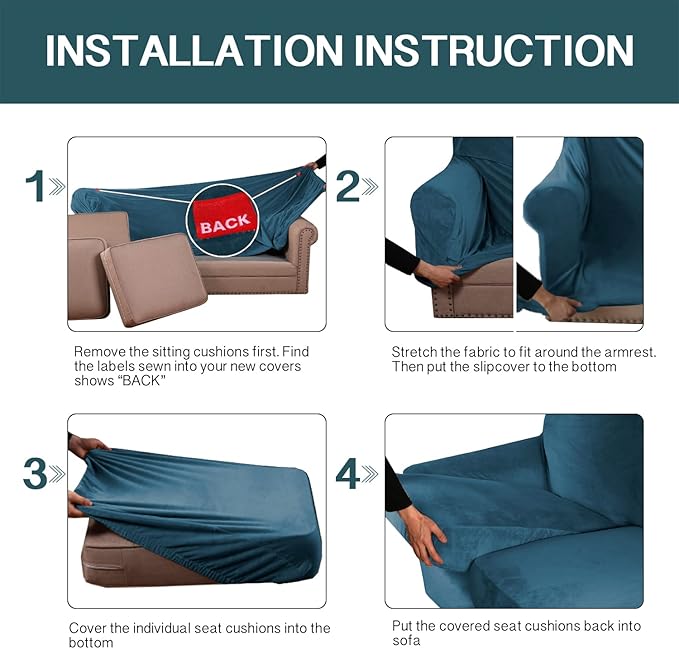 INSTALLATION INSTRUCTION

1

BACK

Remove the sitting cushions first. Find the labels sewn into your new covers shows "BACK"

2

Stretch the fabric to fit around the armrest. Then put the slipcover to the bottom

3

Cover the individual seat cushions into the bottom

4

Put the covered seat cushions back into sofa