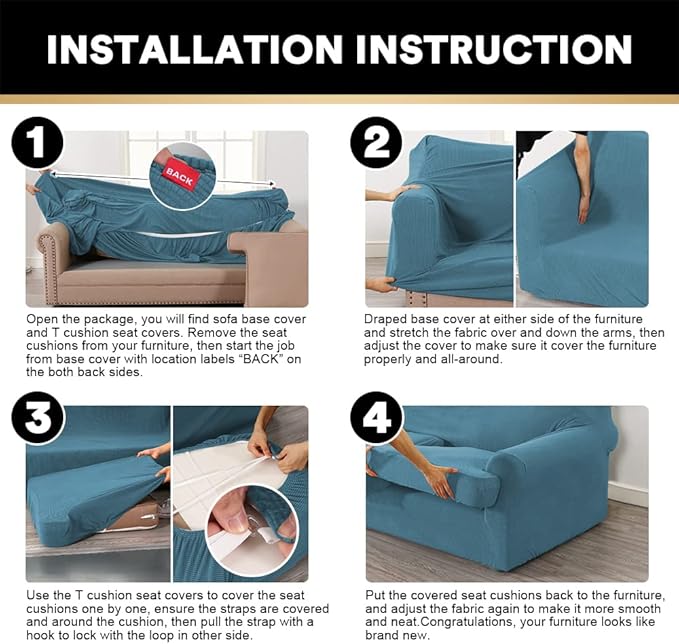 INSTALLATION INSTRUCTION

1

BACK

Open the package, you will find sofa base cover and T cushion seat covers. Remove the seat cushions from your furniture, then start the job from base cover with location labels "BACK" on the both back sides.

2

Draped base cover at either side of the furniture and stretch the fabric over and down the arms, then adjust the cover to make sure it cover the furniture properly and all-around.

3

Use the T cushion seat covers to cover the seat cushions one by one, ensure the straps are covered and around the cushion, then pull the strap with a hook to lock with the loop in other side.

4

Put the covered seat cushions back to the furniture, and adjust the fabric again to make it more smooth and neat.Congratulations, your furniture looks like brand new.