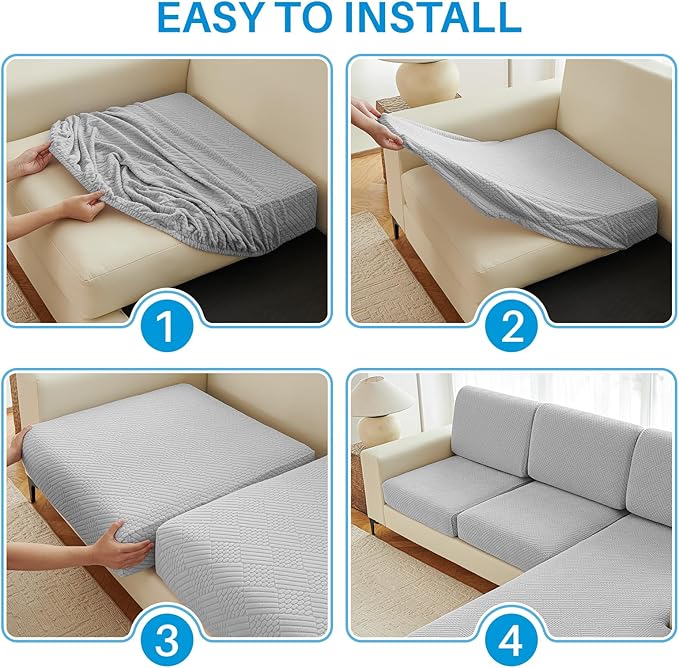 EASY TO INSTALL

1

2

3

4