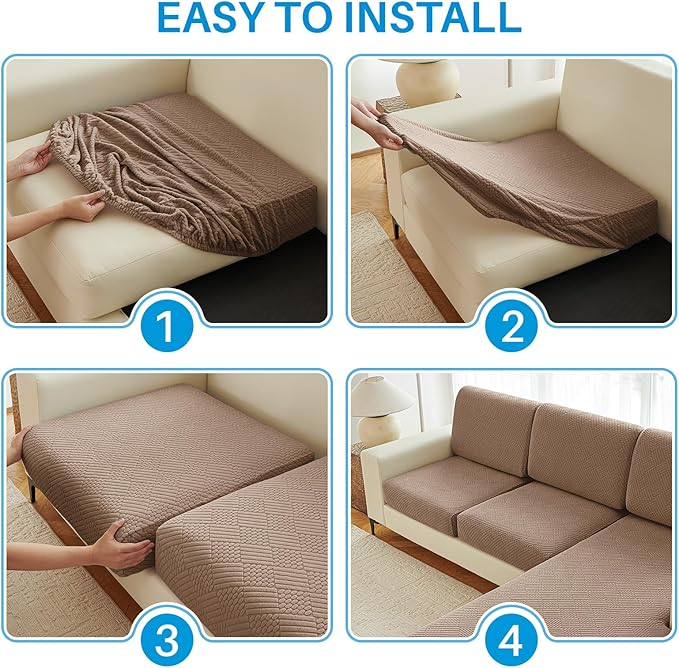 EASY TO INSTALL

1

2

3

4